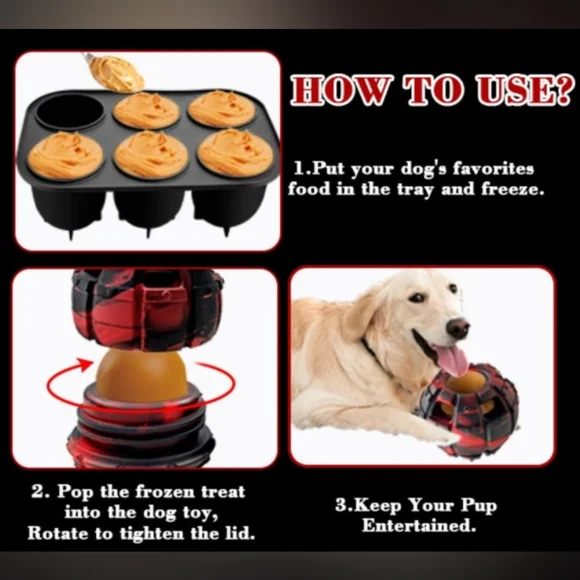 HOW TO USE?

1.Put your dog's favorites food in the tray and freeze.

2. Pop the frozen treat into the dog toy, Rotate to tighten the lid.

3.Keep Your Pup Entertained.